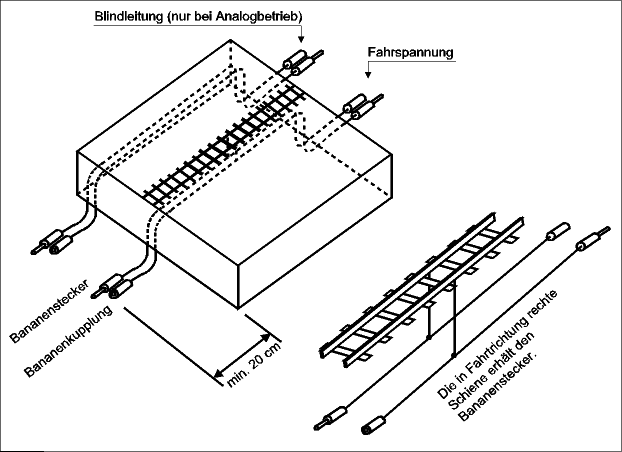 Blindleitung (nur bei Analogbetrieb)

Fahrspannung

Bananenstecker

Bananenkupplung

min. 20 cm

Die in Fahrtrichtung rechte Schiene erhält den Bananenstecker.